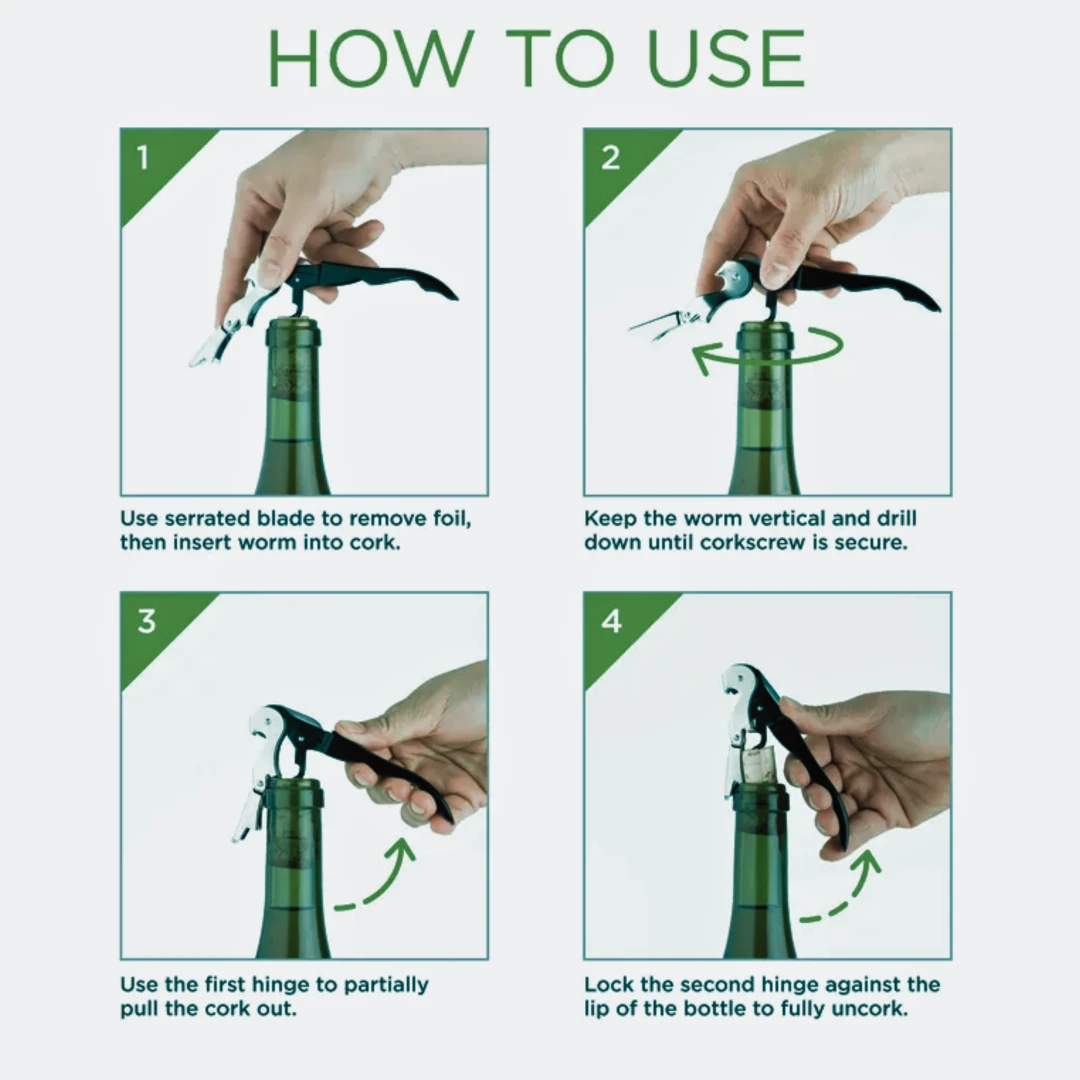 HOW TO USE

1

Use serrated blade to remove foil, then insert worm into cork.

2

Keep the worm vertical and drill down until corkscrew is secure.

3

Use the first hinge to partially pull the cork out.

4

Lock the second hinge against the lip of the bottle to fully uncork.